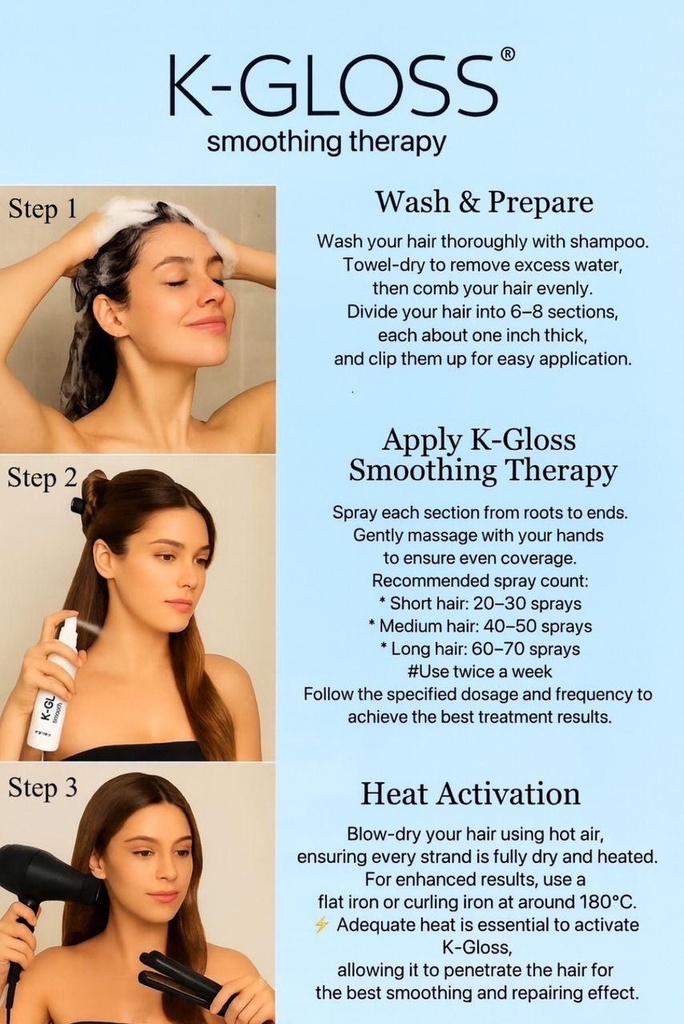 K-GLOSS®
smoothing therapy

Step 1

Wash & Prepare

Wash your hair thoroughly with shampoo. Towel-dry to remove excess water, then comb your hair evenly. Divide your hair into 6–8 sections, each about one inch thick, and clip them up for easy application.

Step 2

K-GL
Smooth

Apply K-Gloss Smoothing Therapy

Spray each section from roots to ends. Gently massage with your hands to ensure even coverage.
Recommended spray count:
* Short hair: 20–30 sprays
* Medium hair: 40–50 sprays
* Long hair: 60–70 sprays
#Use twice a week
Follow the specified dosage and frequency to achieve the best treatment results.

Step 3

Heat Activation

Blow-dry your hair using hot air, ensuring every strand is fully dry and heated. For enhanced results, use a flat iron or curling iron at around 180°C.
⚡ Adequate heat is essential to activate K-Gloss, allowing it to penetrate the hair for the best smoothing and repairing effect.