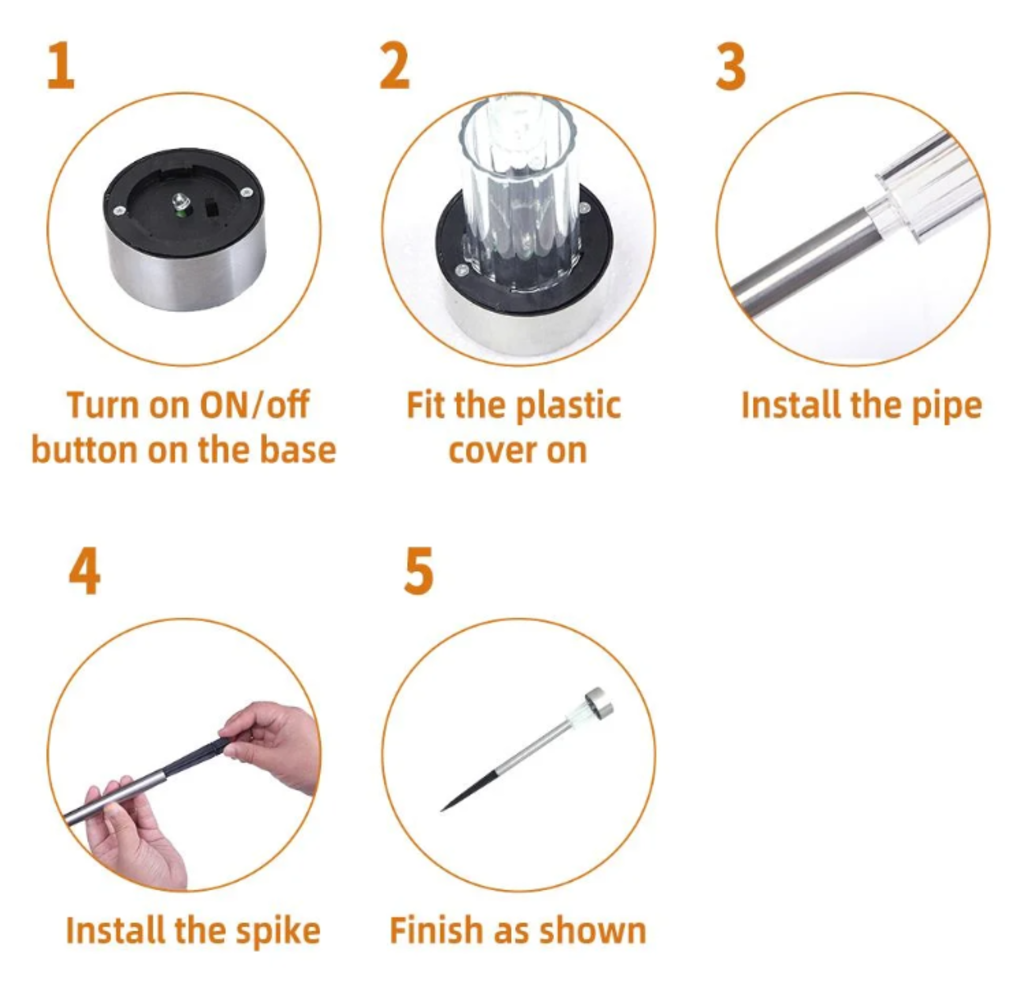 1

Turn on ON/off button on the base

2

Fit the plastic cover on

3

Install the pipe

4

Install the spike

5

Finish as shown