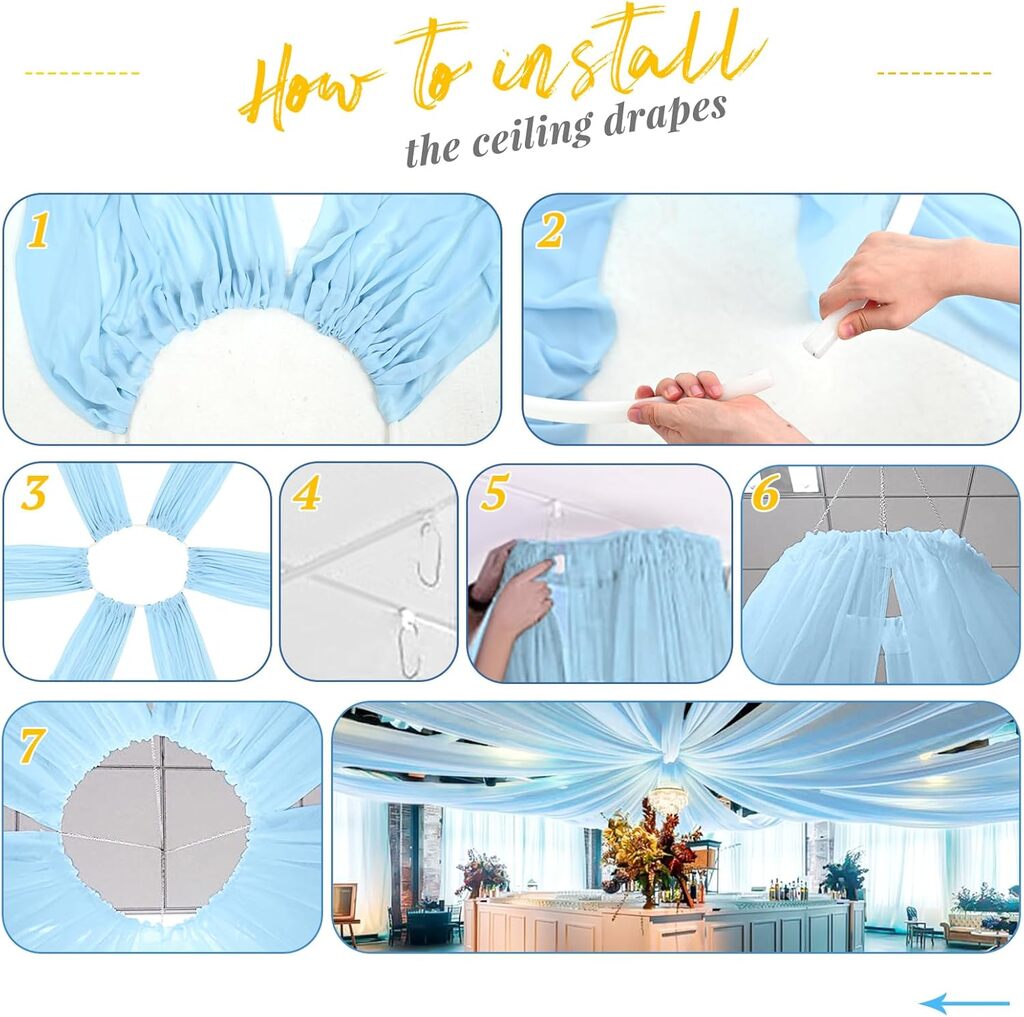 How to install
the ceiling drapes

1

2

3

4

5

6

7